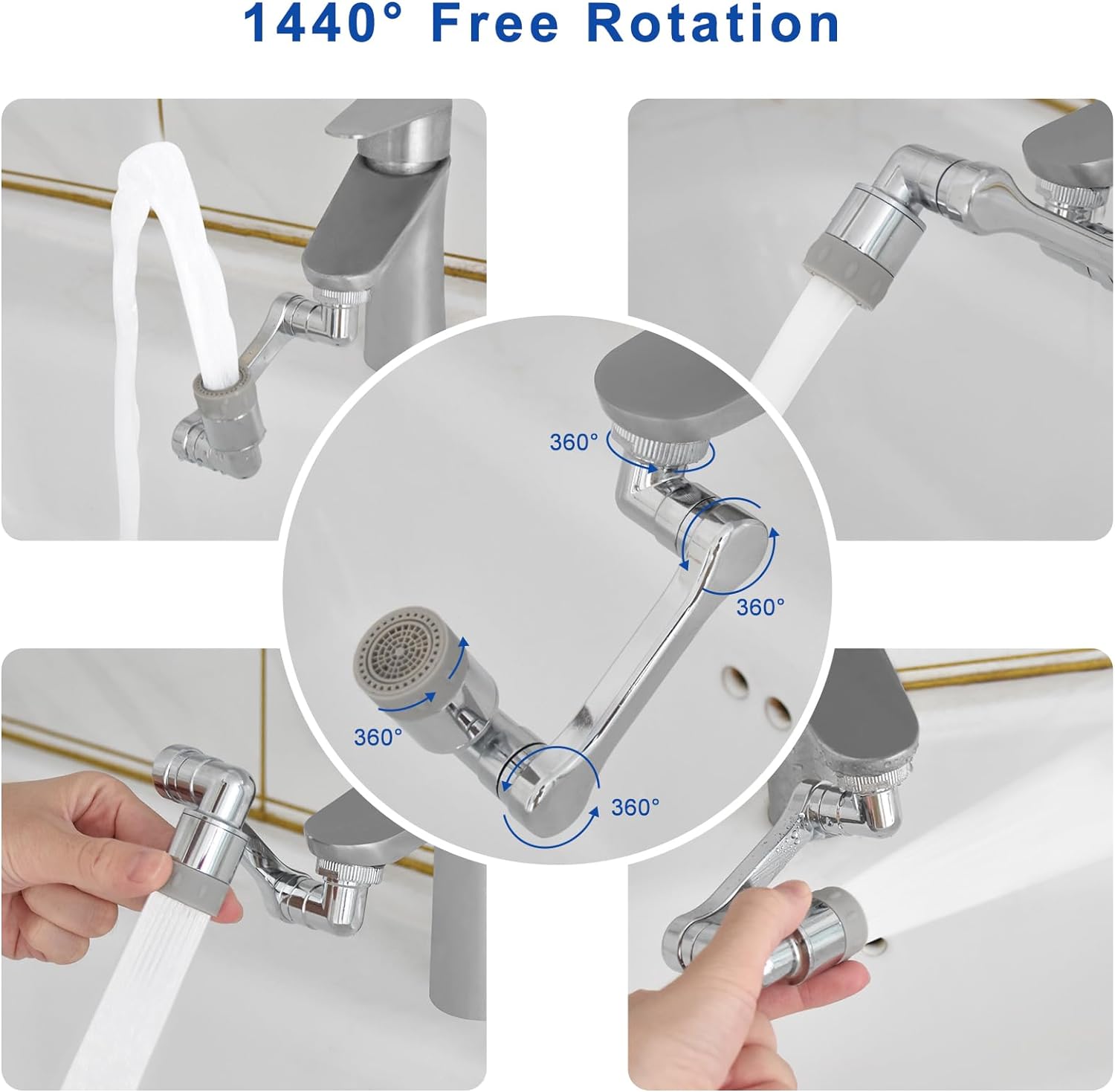 1440° Free Rotation

360°

360°

360°

360°