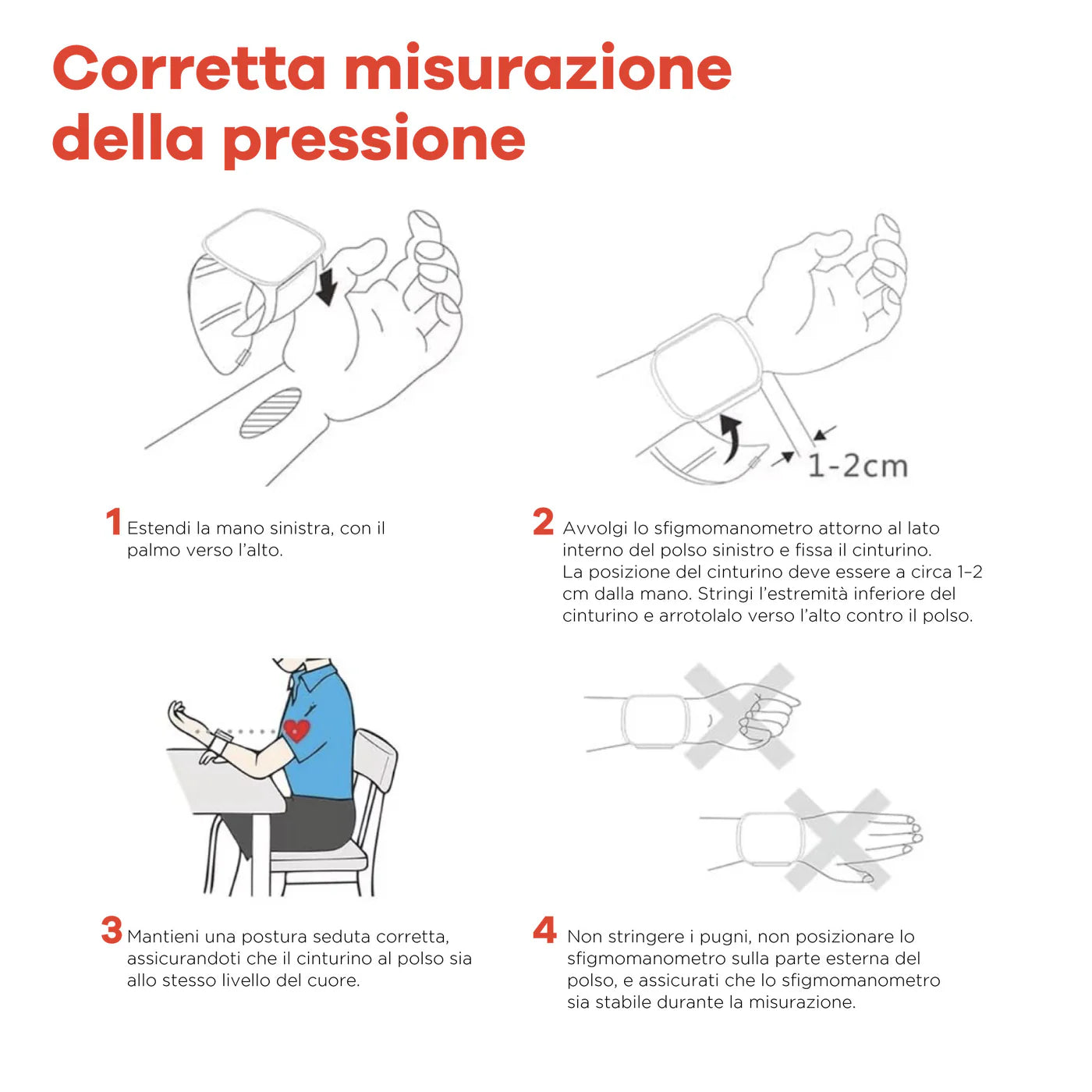 Corretta misurazione della pressione

1-2cm

1 Estendi la mano sinistra, con il palmo verso l'alto.

2 Avvolgi lo sfigmomanometro attorno al lato interno del polso sinistro e fissa il cinturino. La posizione del cinturino deve essere a circa 1–2 cm dalla mano. Stringi l'estremità inferiore del cinturino e arrotolalo verso l'alto contro il polso.

3 Mantieni una postura seduta corretta, assicurandoti che il cinturino al polso sia allo stesso livello del cuore.

4 Non stringere i pugni, non posizionare lo sfigmomanometro sulla parte esterna del polso, e assicurati che lo sfigmomanometro sia stabile durante la misurazione.