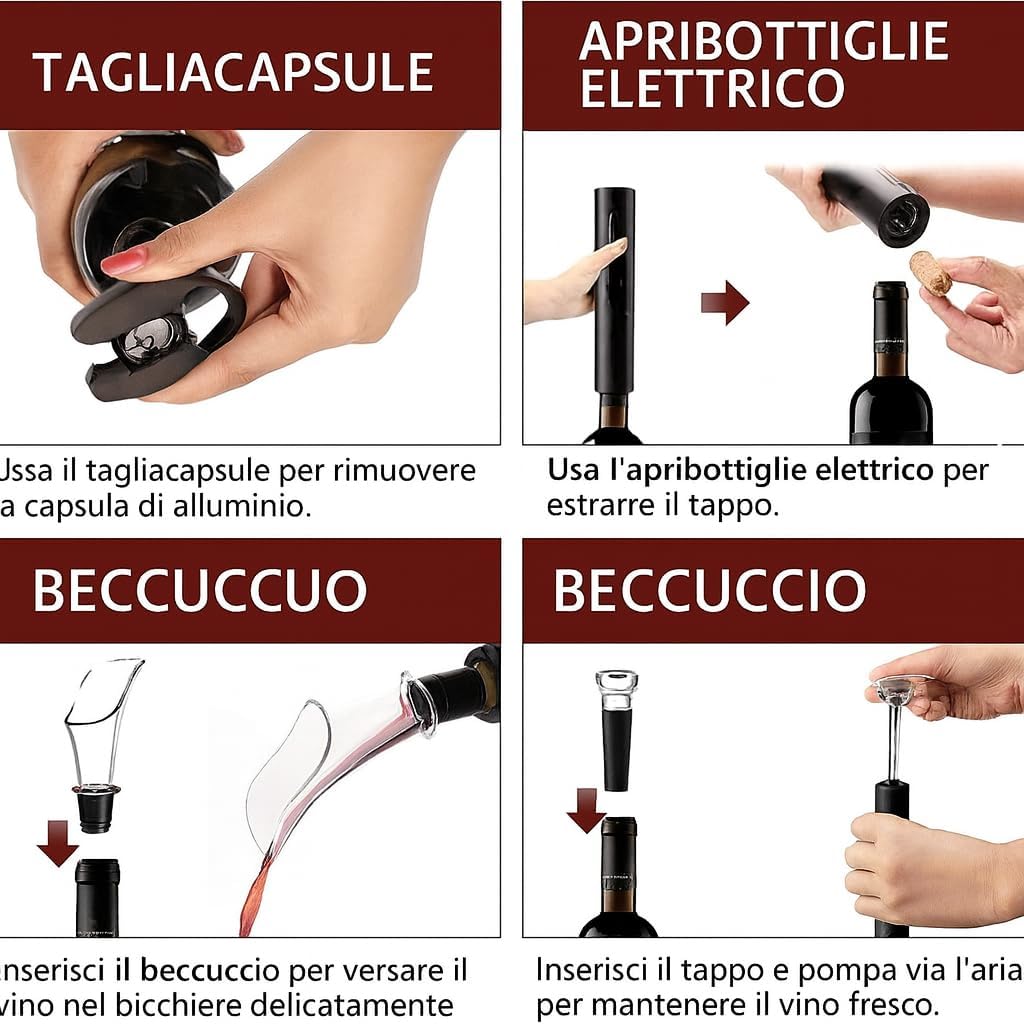 TAGLIACAPSULE

Ussa il tagliacapsule per rimuovere a capsula di alluminio.

APRIBOTTIGLIE ELETTRICO

Usa l'apribottiglie elettrico per estrarre il tappo.

BECCUCCUO

nserisci il beccuccio per versare il vino nel bicchiere delicatamente

BECCUCCIO

Inserisci il tappo e pompa via l'aria per mantenere il vino fresco.