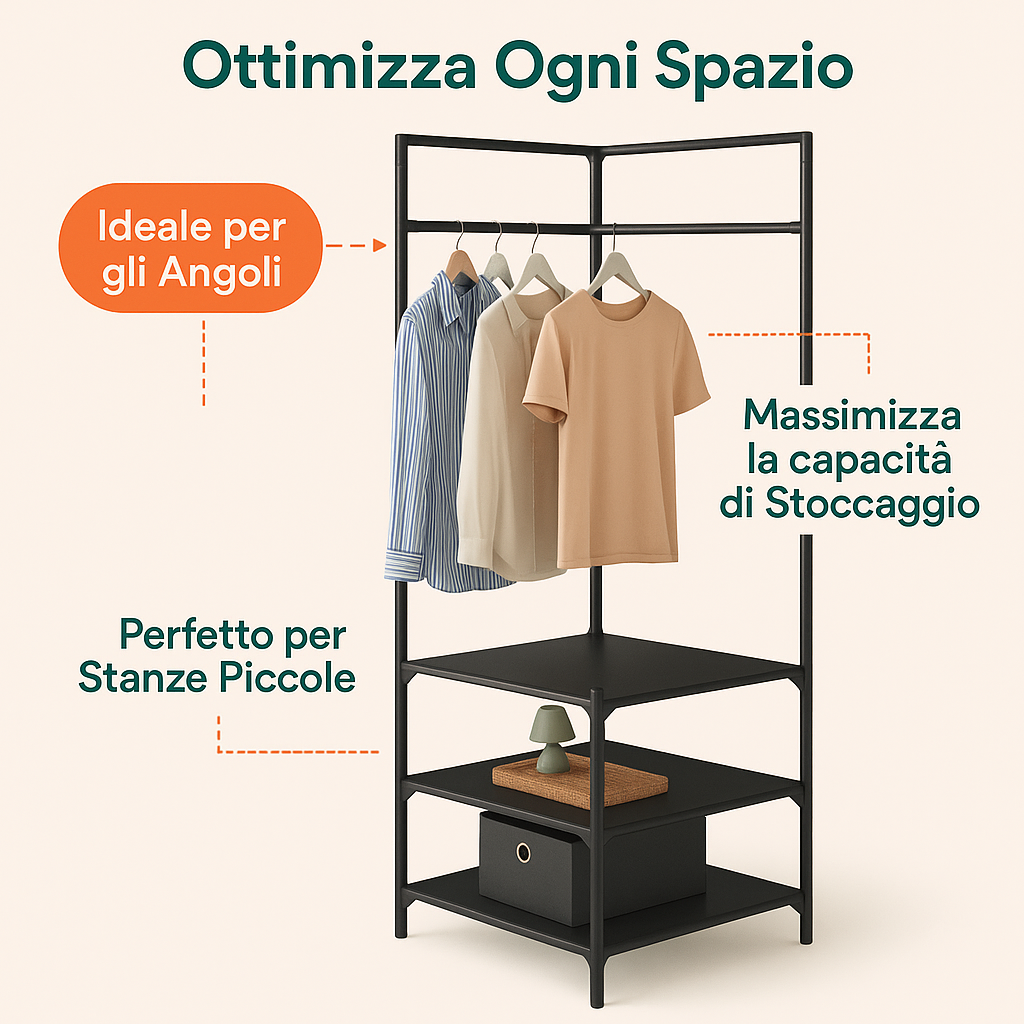 Ottimizza Ogni Spazio

Ideale per gli Angoli

Massimizza la capacitâ di Stoccaggio

Perfetto per Stanze Piccole