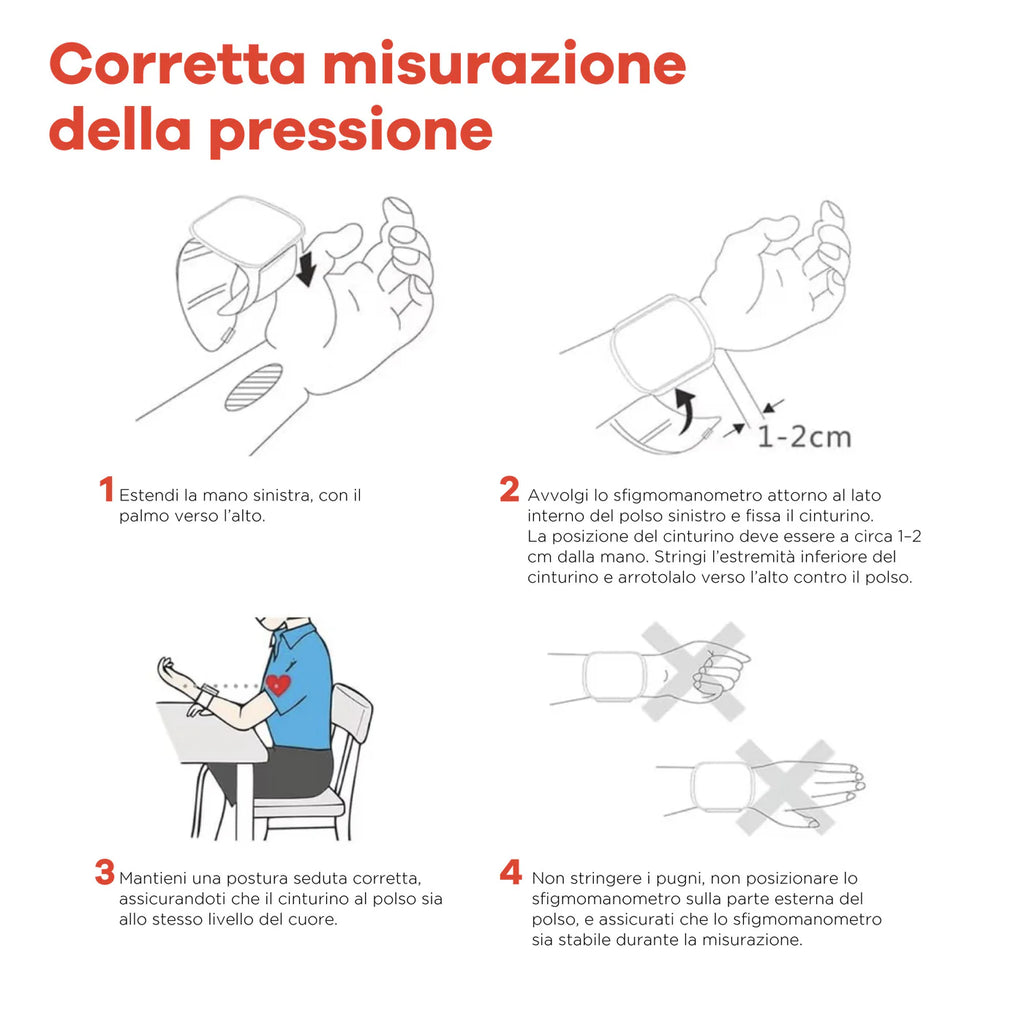 Corretta misurazione della pressione

1-2cm

1 Estendi la mano sinistra, con il palmo verso l'alto.

2 Avvolgi lo sfigmomanometro attorno al lato interno del polso sinistro e fissa il cinturino. La posizione del cinturino deve essere a circa 1–2 cm dalla mano. Stringi l'estremità inferiore del cinturino e arrotolalo verso l'alto contro il polso.

3 Mantieni una postura seduta corretta, assicurandoti che il cinturino al polso sia allo stesso livello del cuore.

4 Non stringere i pugni, non posizionare lo sfigmomanometro sulla parte esterna del polso, e assicurati che lo sfigmomanometro sia stabile durante la misurazione.